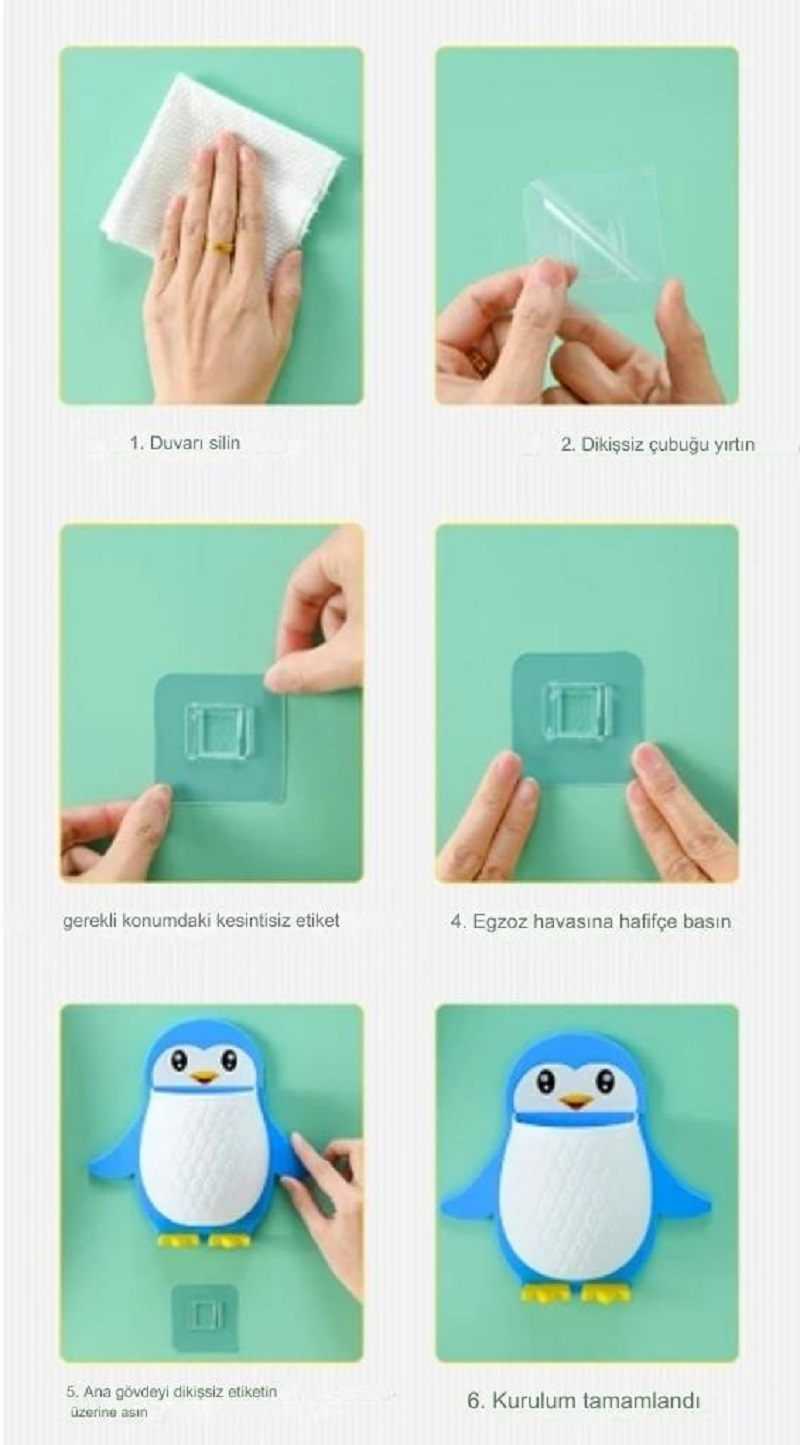 1. Duvarı silin

2. Dikişsiz çubuğu yırtın

gerekli konumdaki kesintisiz etiket

4. Egzoz havasına hafifçe basın

5. Ana gövdeyi dikişsiz etiketin üzerine asın

6. Kurulum tamamlandı